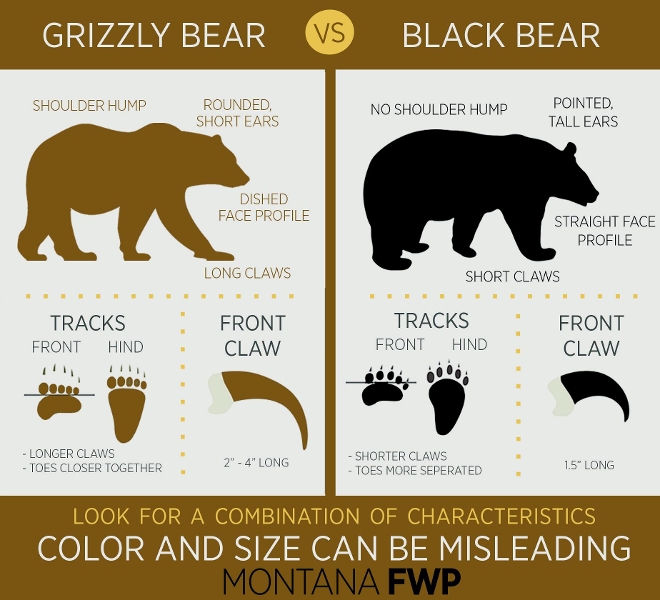 GRIZZLY BEAR VS BLACK BEAR

SHOULDER HUMP

ROUNDED, SHORT EARS

DISHED FACE PROFILE

LONG CLAWS

TRACKS

FRONT HIND

- LONGER CLAWS
- TOES CLOSER TOGETHER

FRONT CLAW

2" - 4" LONG

NO SHOULDER HUMP

POINTED, TALL EARS

STRAIGHT FACE PROFILE

SHORT CLAWS

TRACKS

FRONT HIND

- SHORTER CLAWS
- TOES MORE SEPERATED

FRONT CLAW

1.5" LONG

LOOK FOR A COMBINATION OF CHARACTERISTICS

COLOR AND SIZE CAN BE MISLEADING

MONTANA FWP